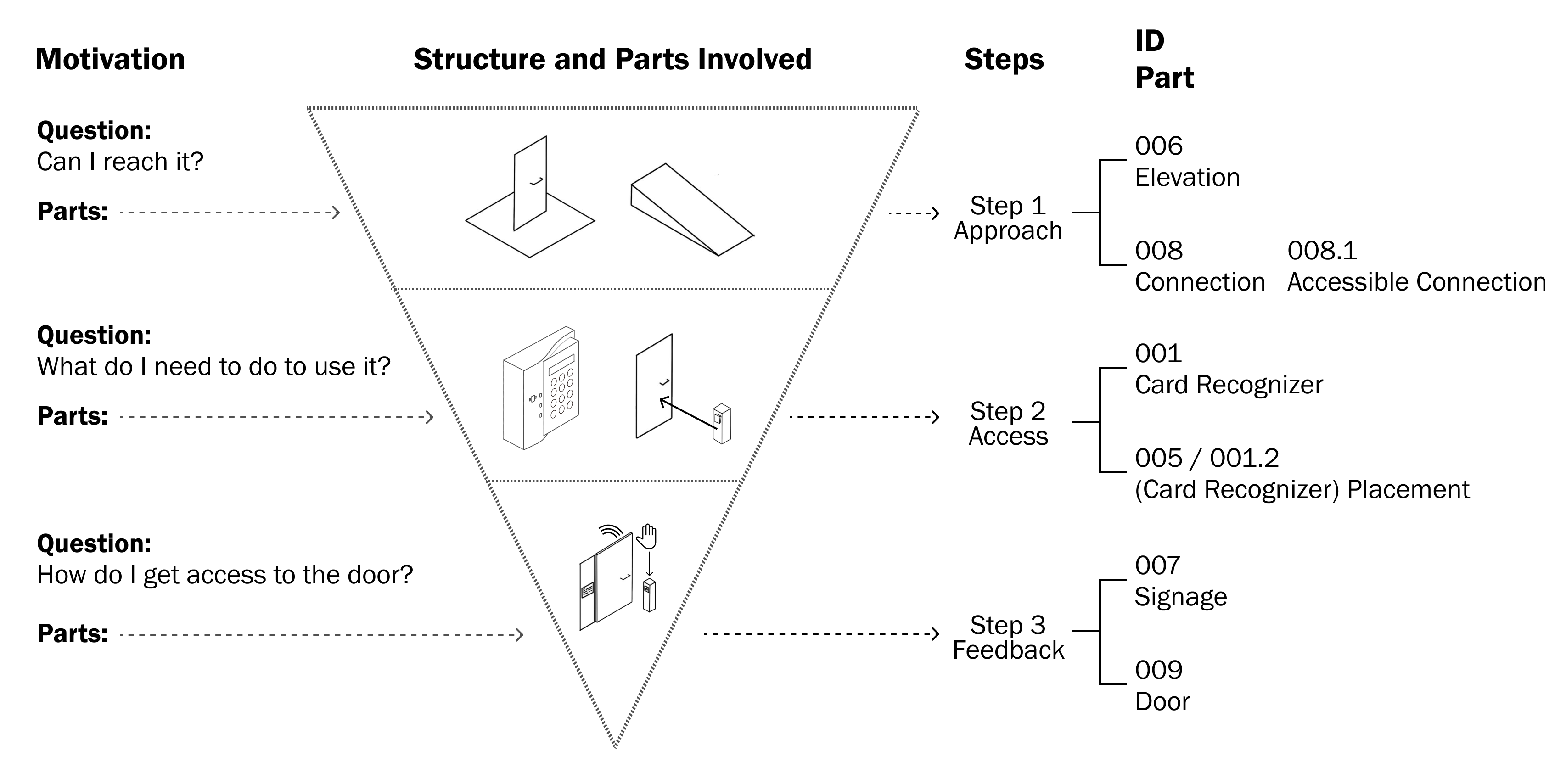 Motivation

Structure and Parts Involved

Steps

ID
Part

Question:
Can I reach it?

Parts:

Step 1
Approach

006
Elevation

008
Connection

008.1
Accessible Connection

Question:
What do I need to do to use it?

Parts:

Step 2
Access

001
Card Recognizer

005 / 001.2
(Card Recognizer) Placement

Question:
How do I get access to the door?

Parts:

Step 3
Feedback

007
Signage

009
Door